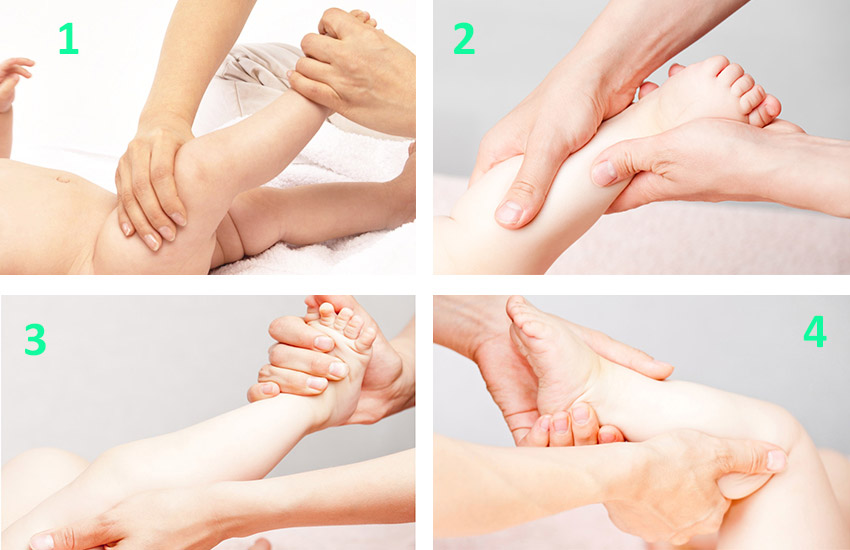 1

2

3

4