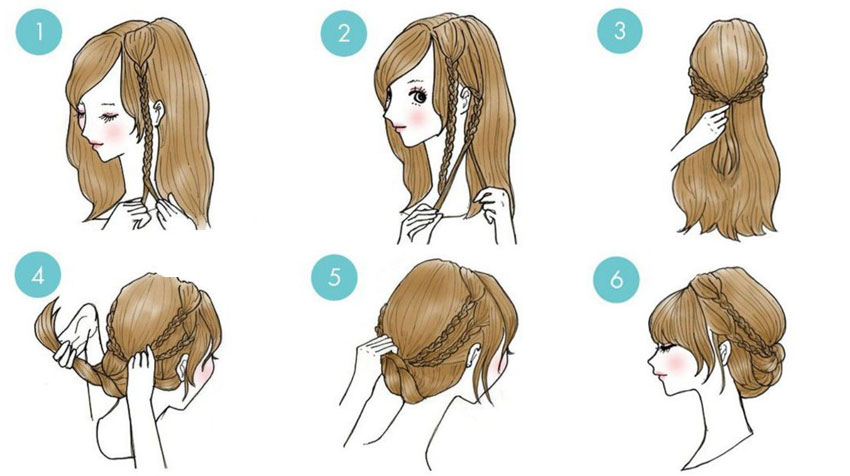 1

2

3

4

5

6