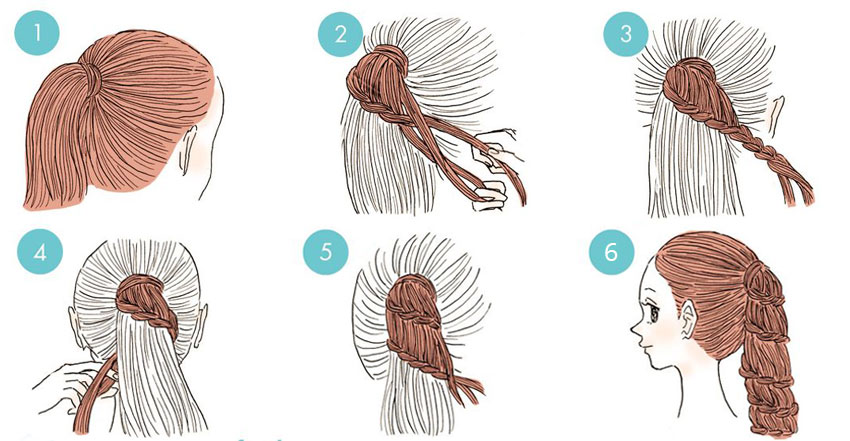 1
2
3
4
5
6