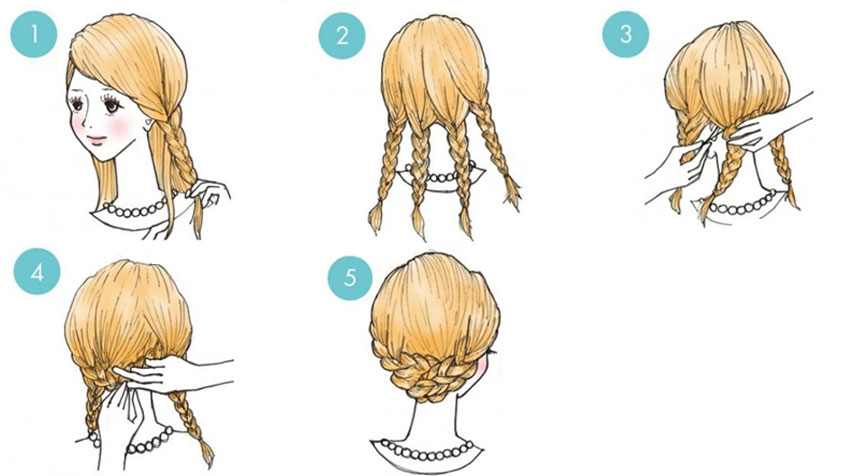 1
2
3
4
5